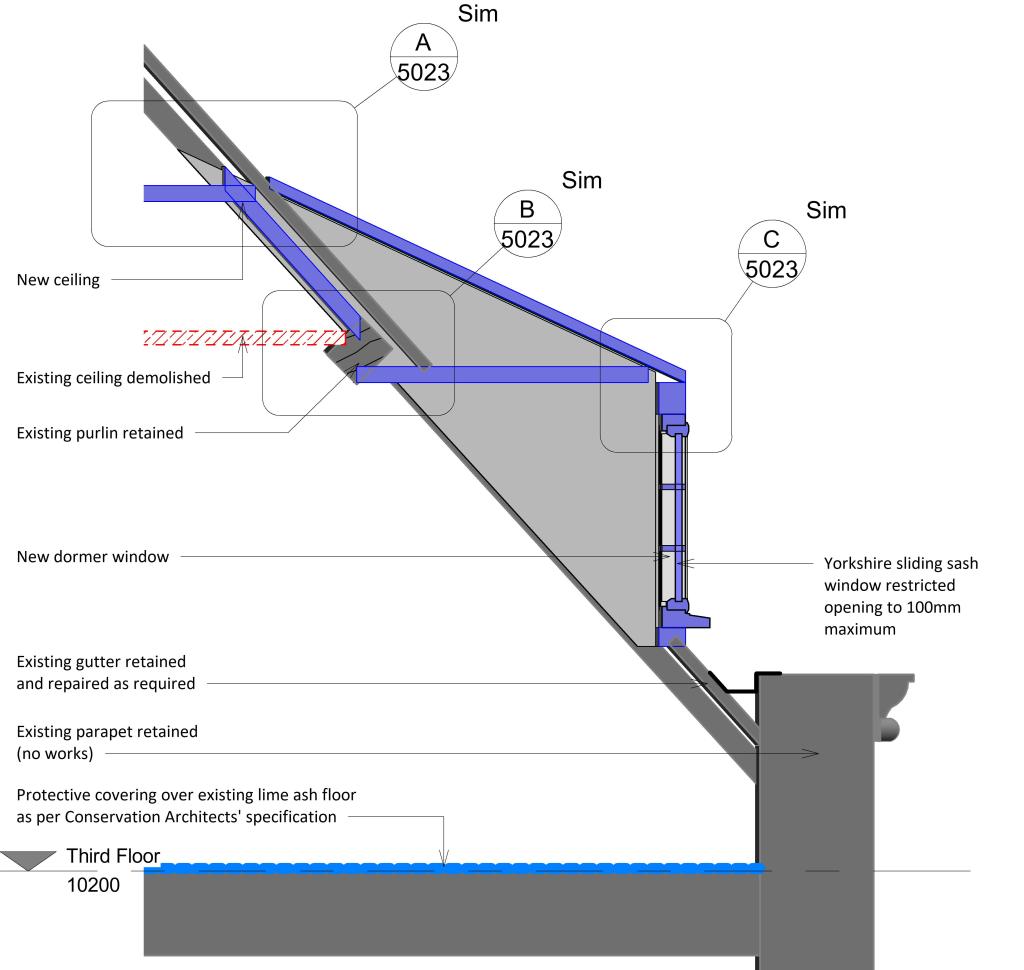 Sim
A
5023

Sim
B
5023

Sim
C
5023

New ceiling

Existing ceiling demolished

Existing purlin retained

New dormer window

Yorkshire sliding sash window restricted opening to 100mm maximum

Existing gutter retained and repaired as required

Existing parapet retained (no works)

Protective covering over existing lime ash floor as per Conservation Architects' specification

Third Floor
10200